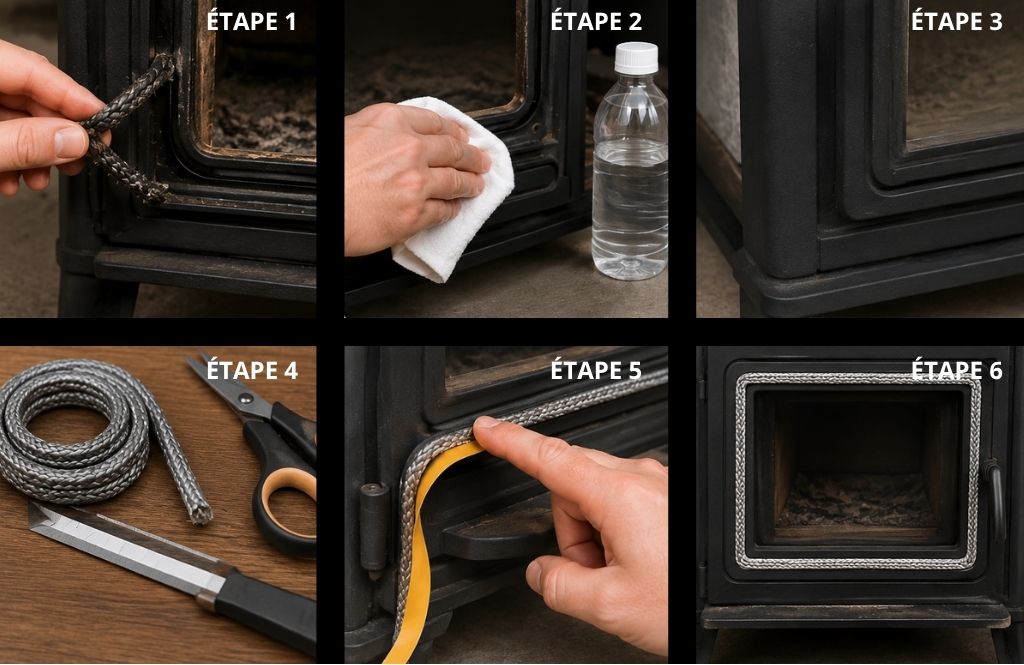 ÉTAPE 1

ÉTAPE 2

ÉTAPE 3

ÉTAPE 4

ÉTAPE 5

ÉTAPE 6